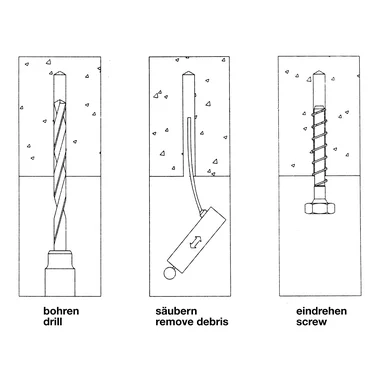 bohren
drill

säubern
remove debris

eindrehen
screw